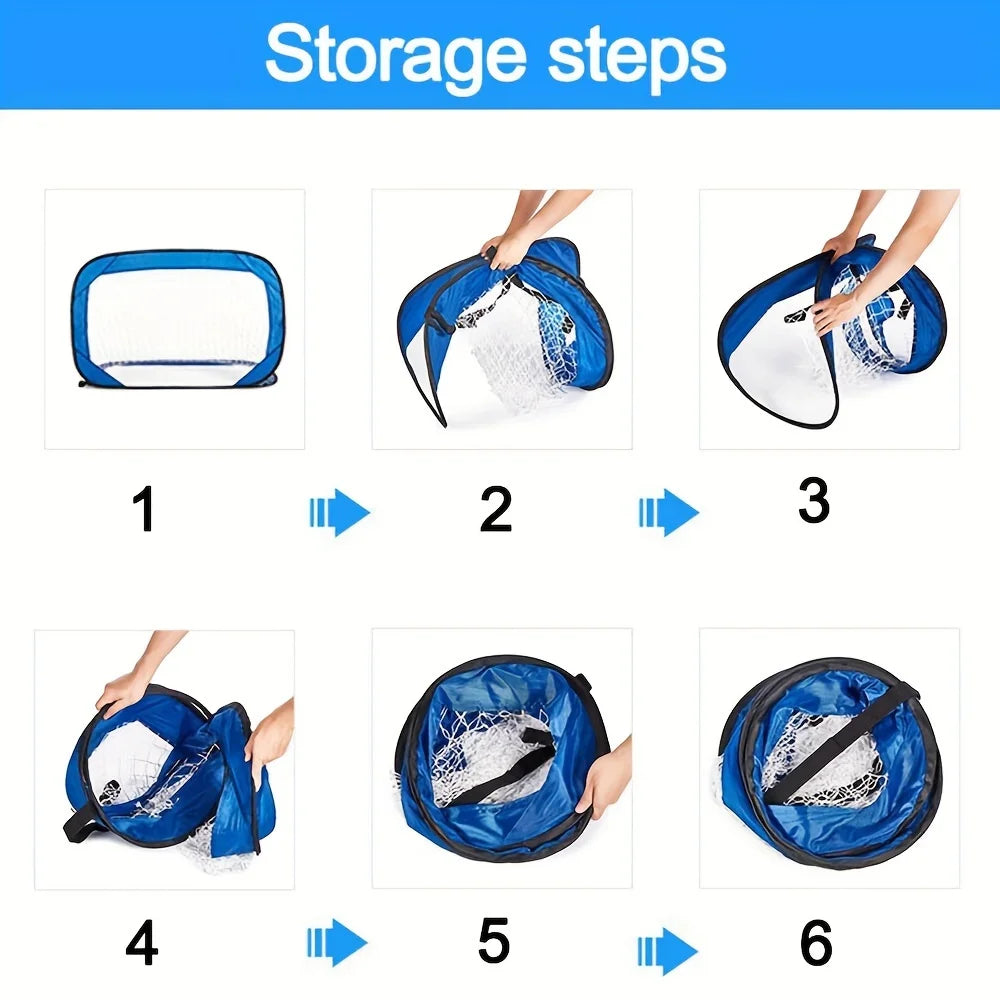 Storage steps

1

2

3

4

5

6